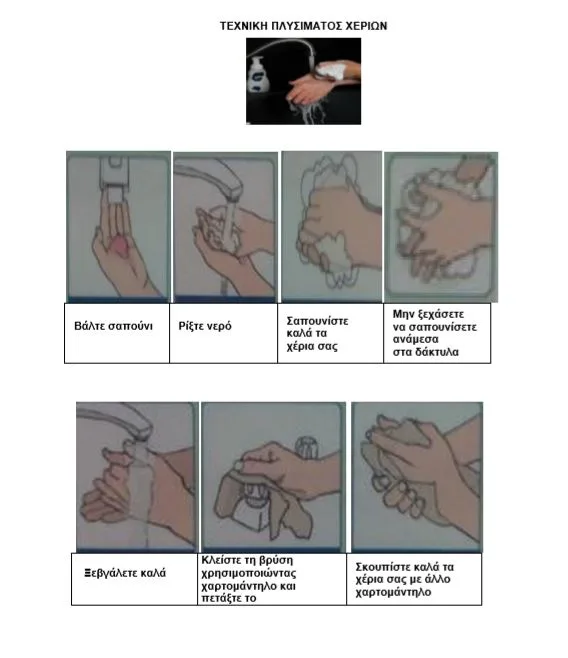 ΤΕΧΝΙΚΗ ΠΛΥΣΙΜΑΤΟΣ ΧΕΡΙΩΝ

| Βάλτε σαπούνι | Ρίξτε νερό | Σαπουνίστε καλά τα χέρια σας | Μην ξεχάσετε να σαπουνίσετε ανάμεσα στα δάκτυλα |
|---|---|---|---|

| Ξεβγάλετε καλά | Κλείστε τη βρύση χρησιμοποιώντας χαρτομάντηλο και πετάξτε το | Σκουπίστε καλά τα χέρια σας με άλλο χαρτομάντηλο |
|---|---|---|